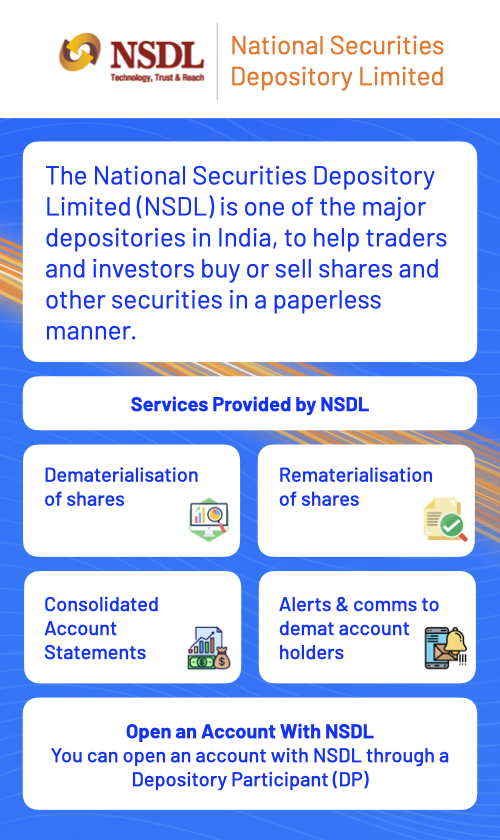 NSDL
Technology, Trust & Reach

National Securities Depository Limited

The National Securities Depository Limited (NSDL) is one of the major depositories in India, to help traders and investors buy or sell shares and other securities in a paperless manner.

Services Provided by NSDL

Dematerialisation of shares

Rematerialisation of shares

Consolidated Account Statements

Alerts & comms to demat account holders

Open an Account With NSDL
You can open an account with NSDL through a Depository Participant (DP)